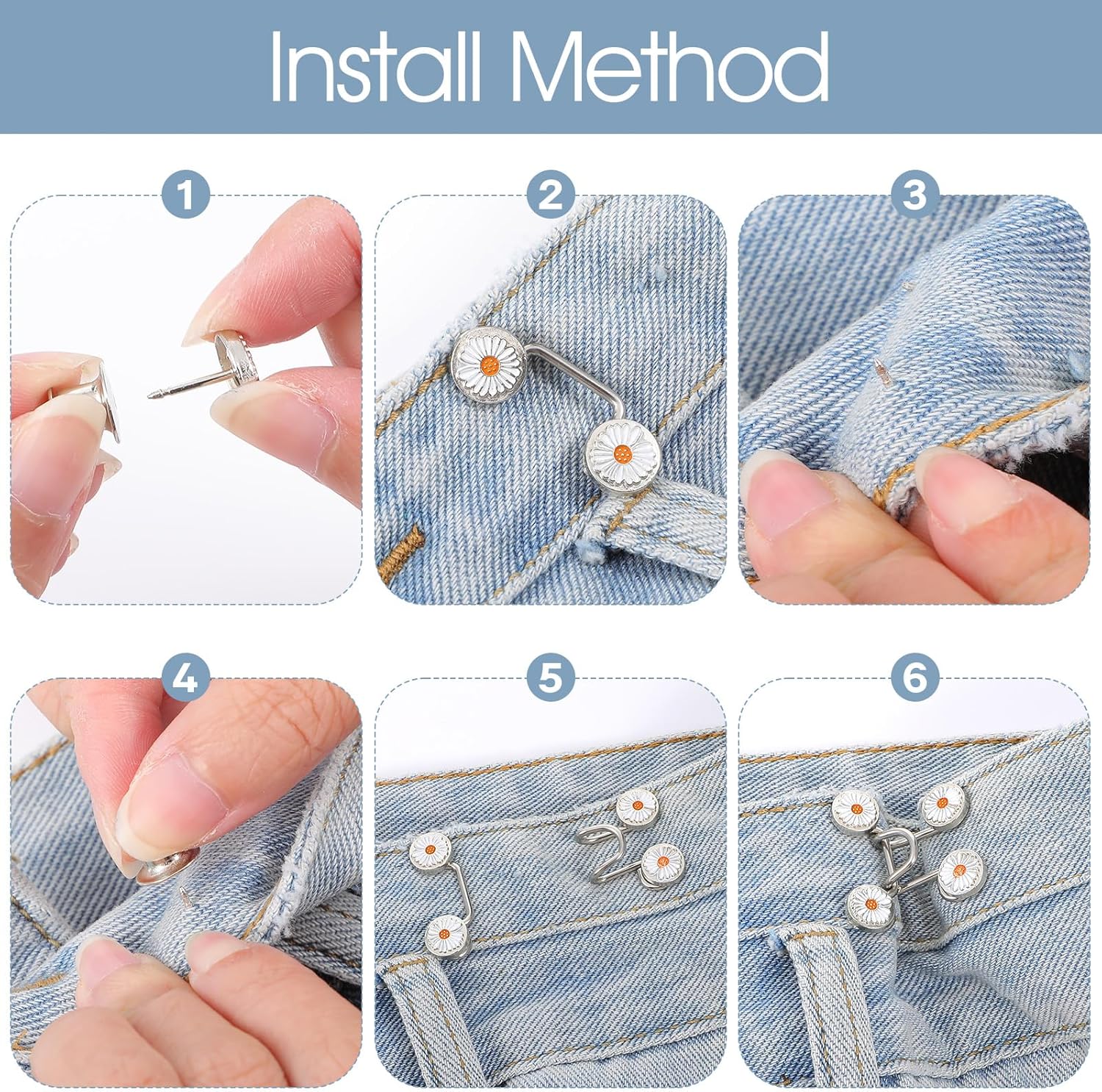 Install Method

1

2

3

4

5

6