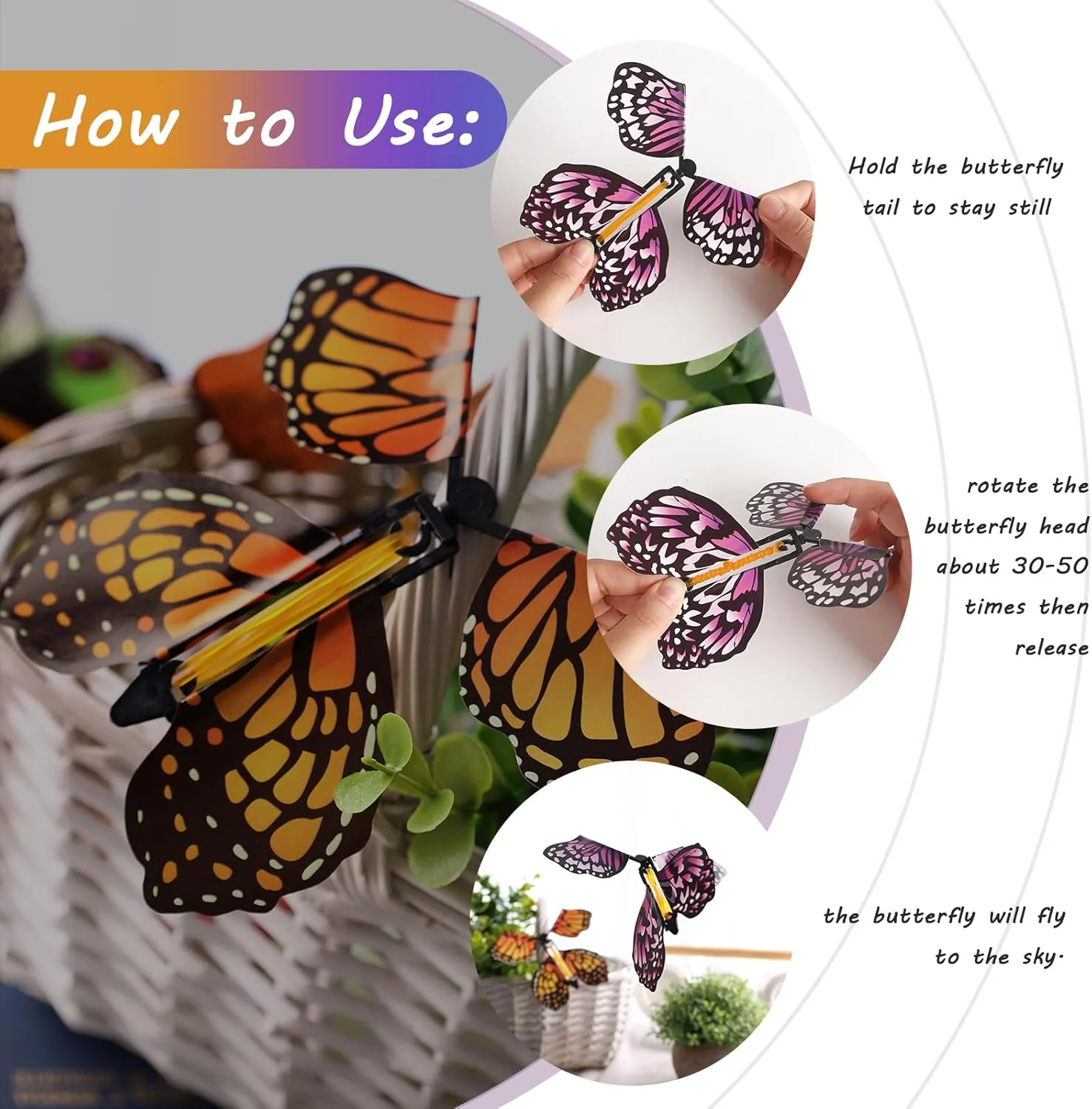 How to Use:

Hold the butterfly tail to stay still

rotate the butterfly head about 30-50 times then release

the butterfly will fly to the sky.